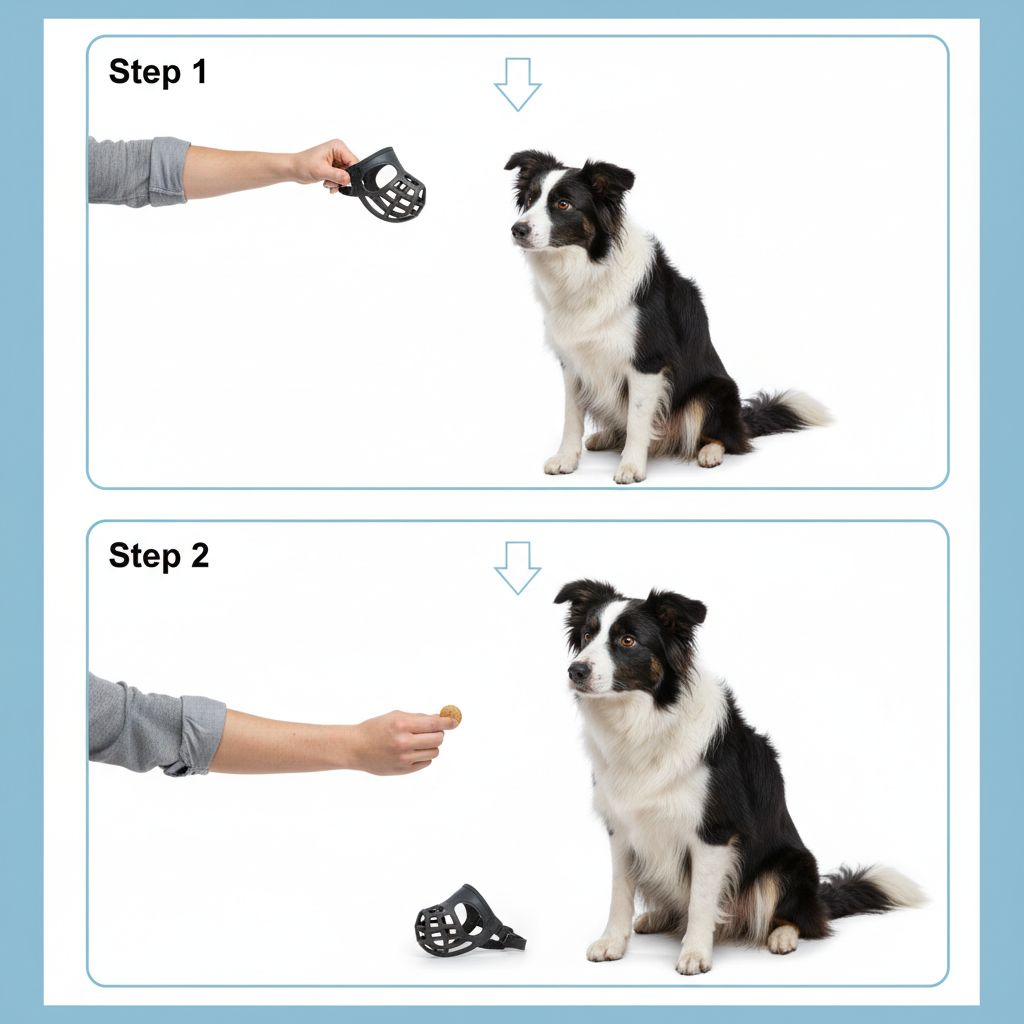 Step 1

Step 2