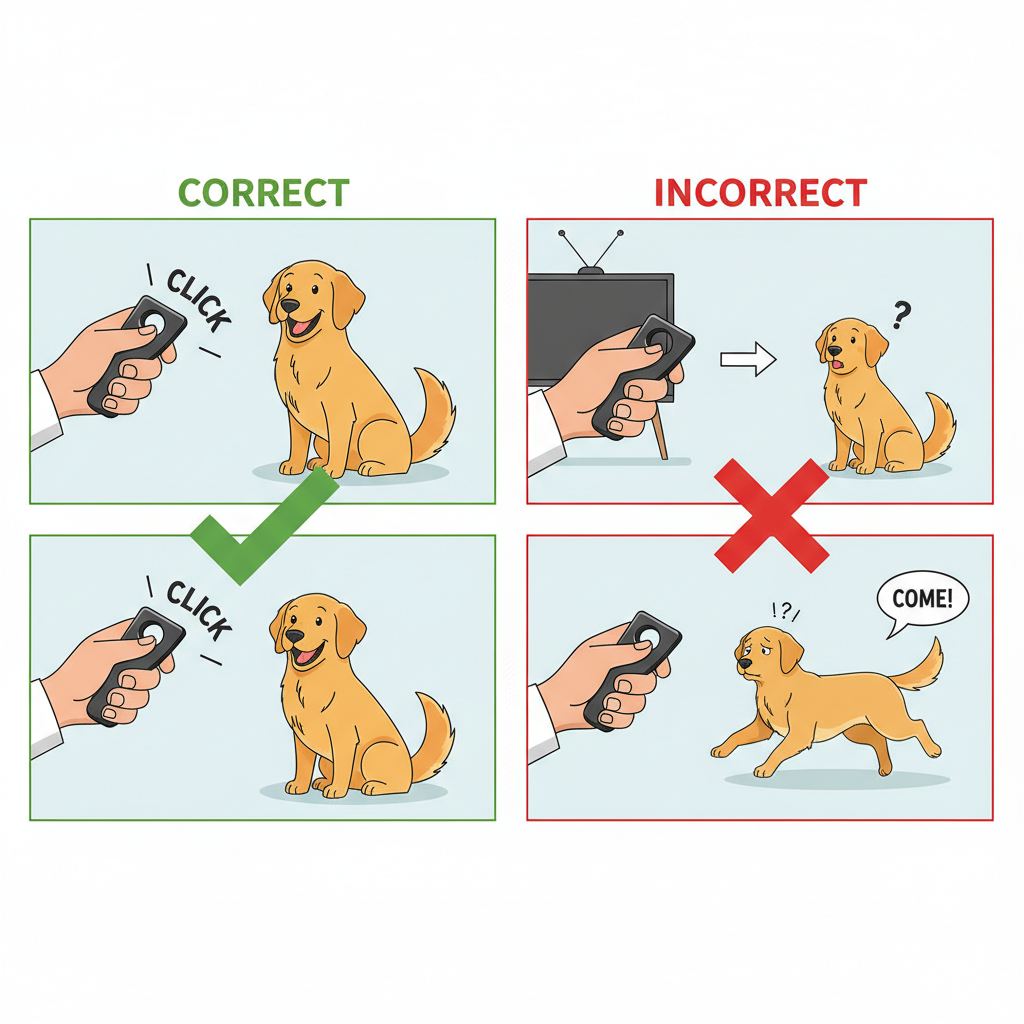 CORRECT

CLICK

CLICK

INCORRECT

?

!?

COME!