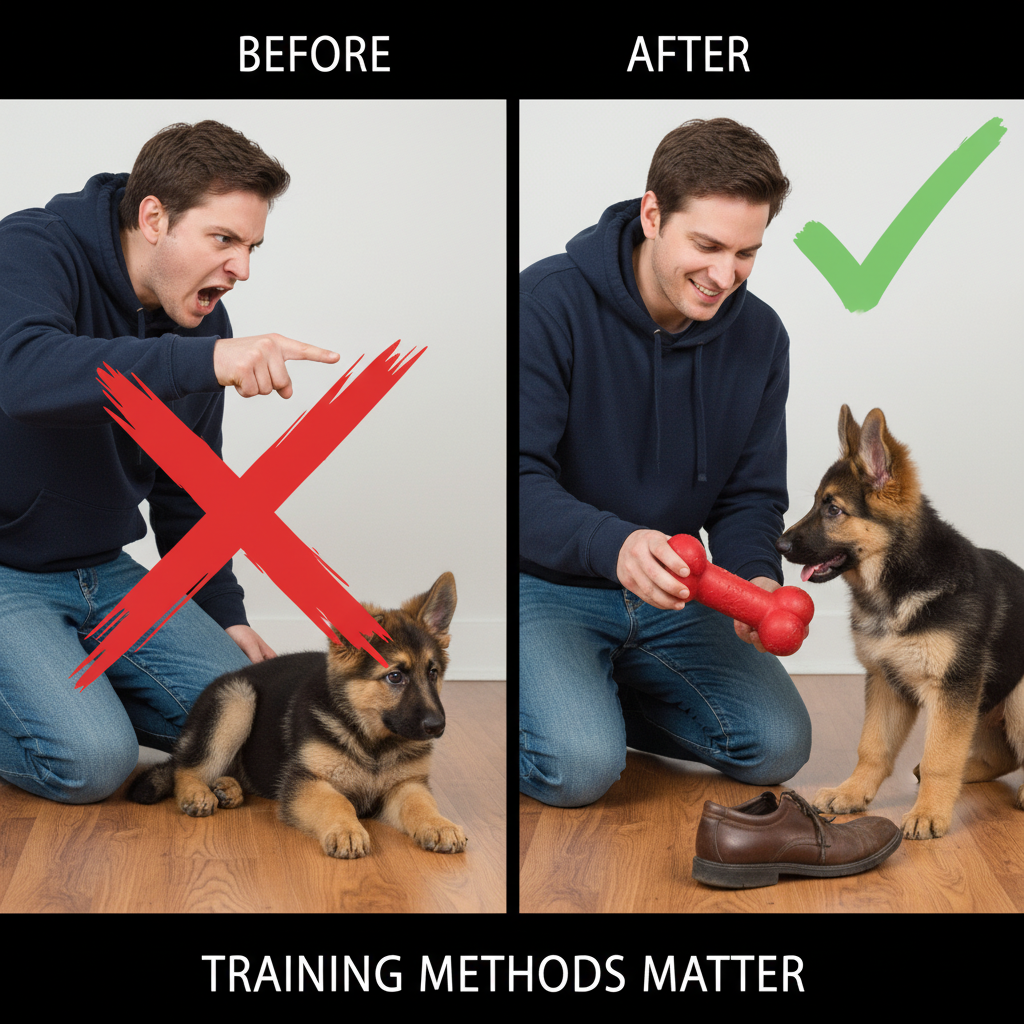 BEFORE

AFTER

TRAINING METHODS MATTER