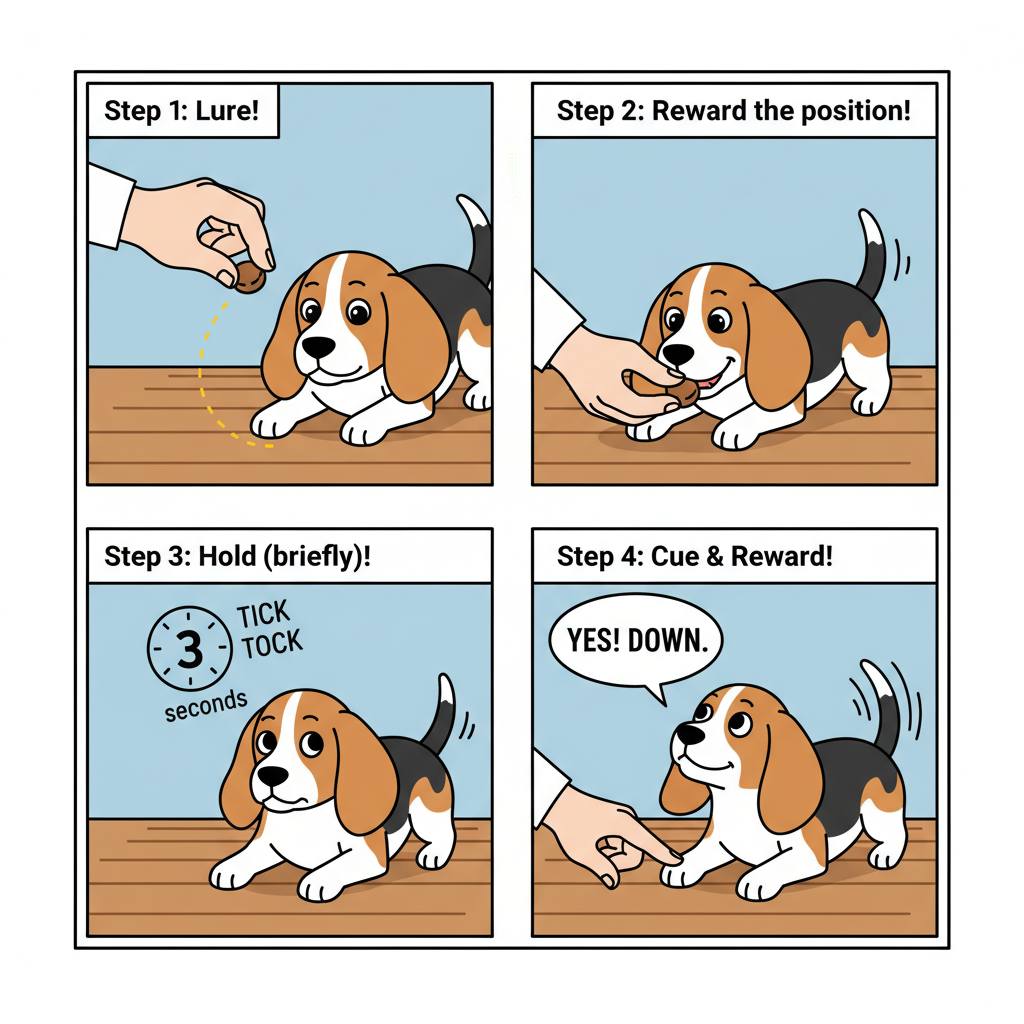 Step 1: Lure!

Step 2: Reward the position!

Step 3: Hold (briefly)!

3

TICK TOCK

seconds

Step 4: Cue & Reward!

YES! DOWN.