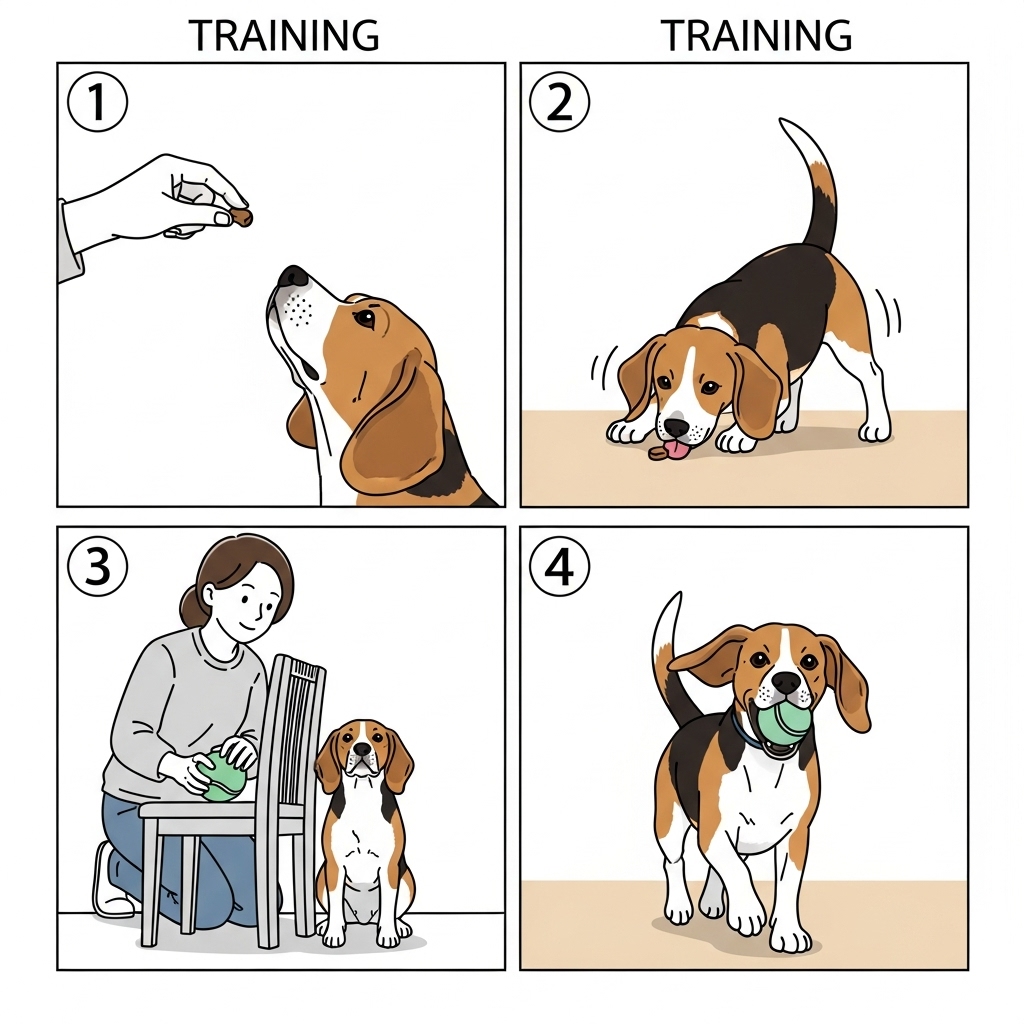 TRAINING

TRAINING

1

2

3

4