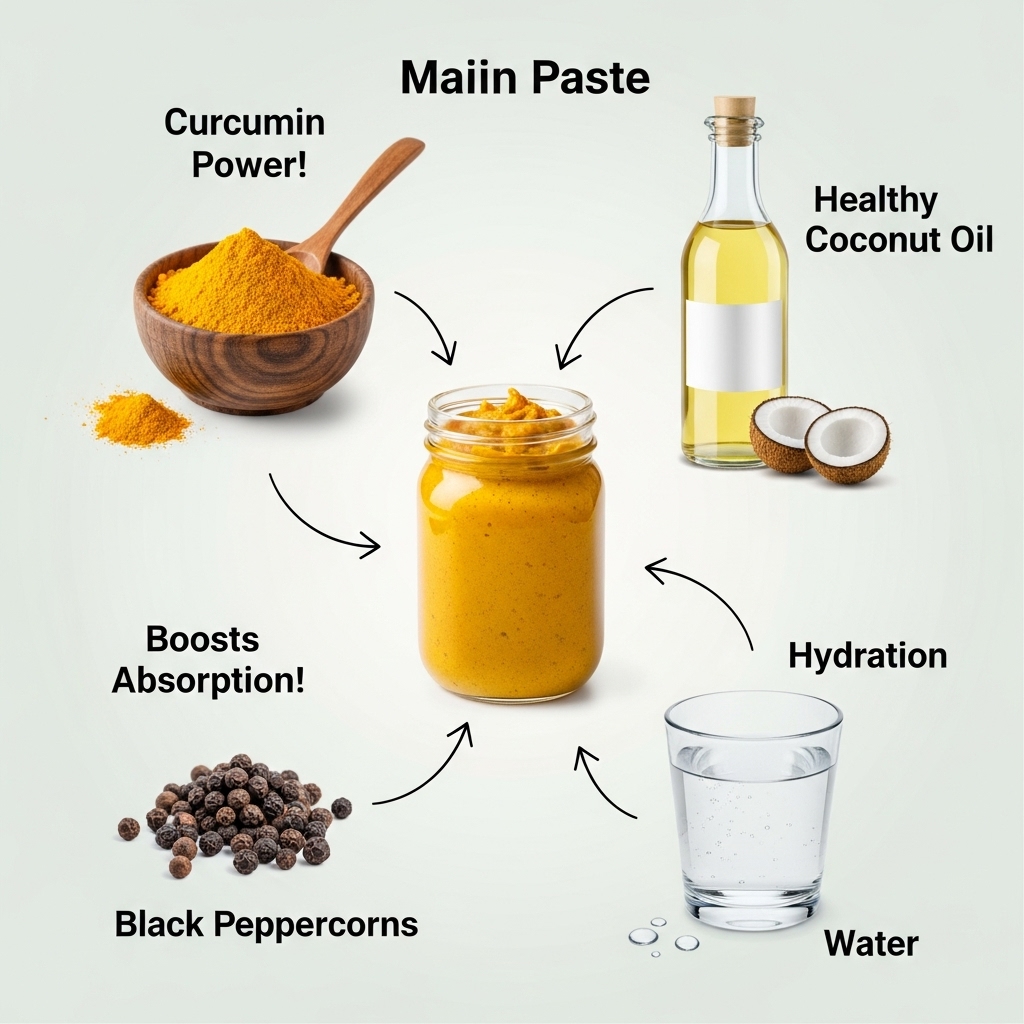 Maiin Paste

Curcumin Power!

Healthy Coconut Oil

Boosts Absorption!

Hydration

Black Peppercorns

Water