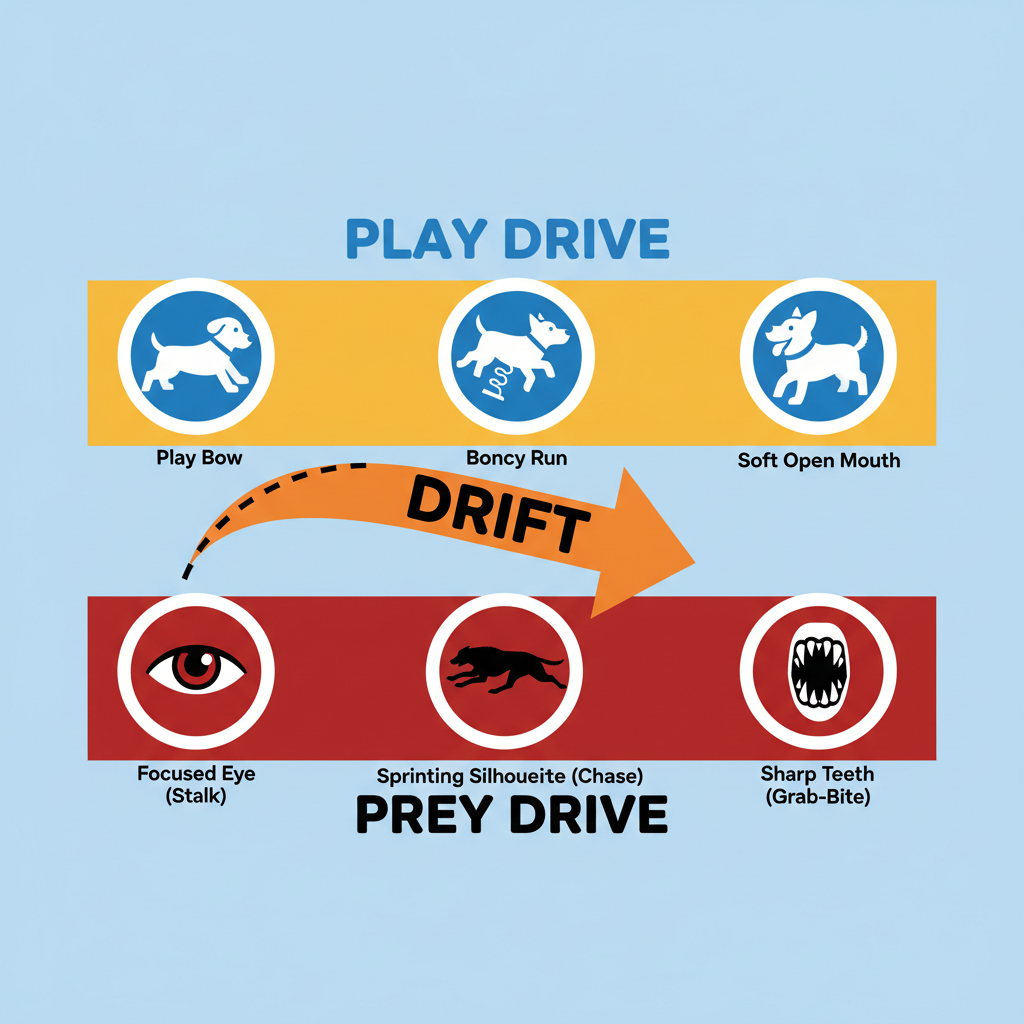 PLAY DRIVE

Play Bow

Boncy Run

Soft Open Mouth

DRIFT

Focused Eye (Stalk)

Sprinting Silhoueite (Chase)

Sharp Teeth (Grab-Bite)

PREY DRIVE