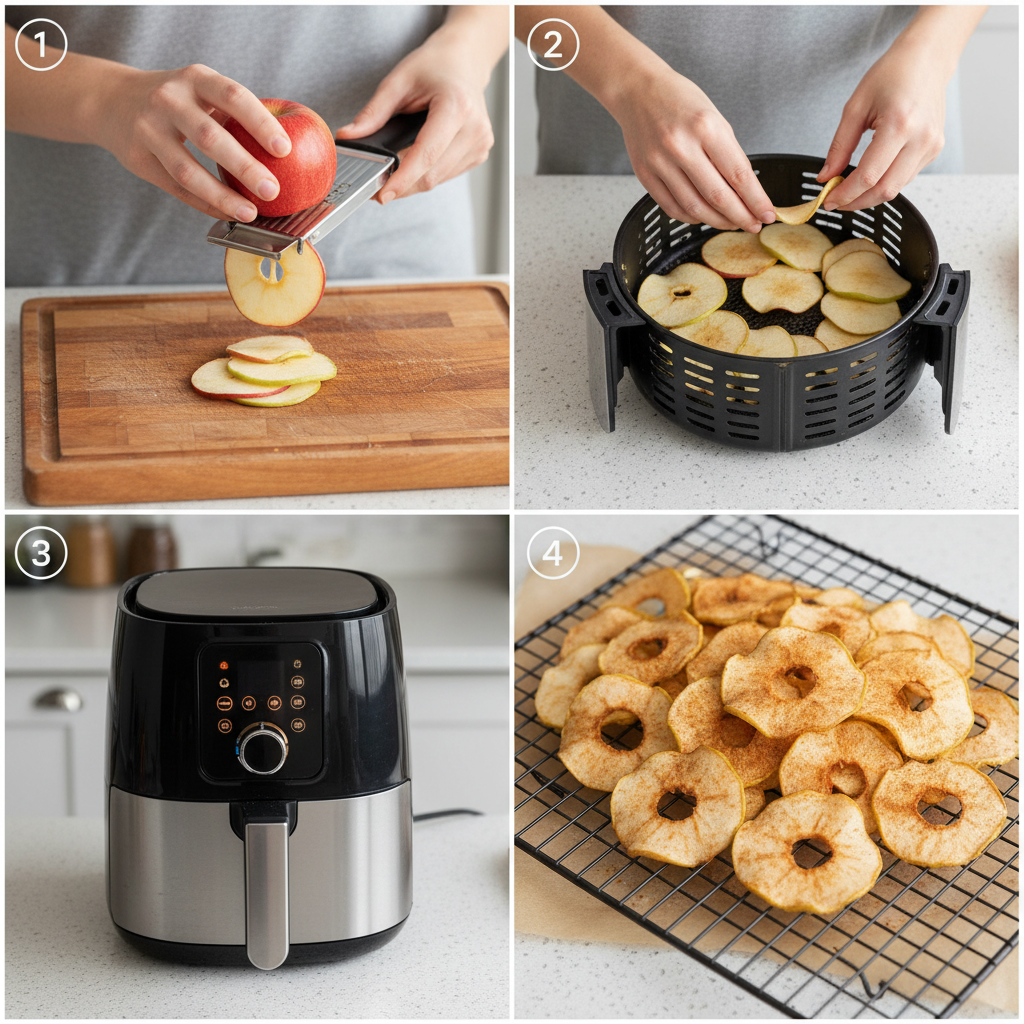 1

2

3

4